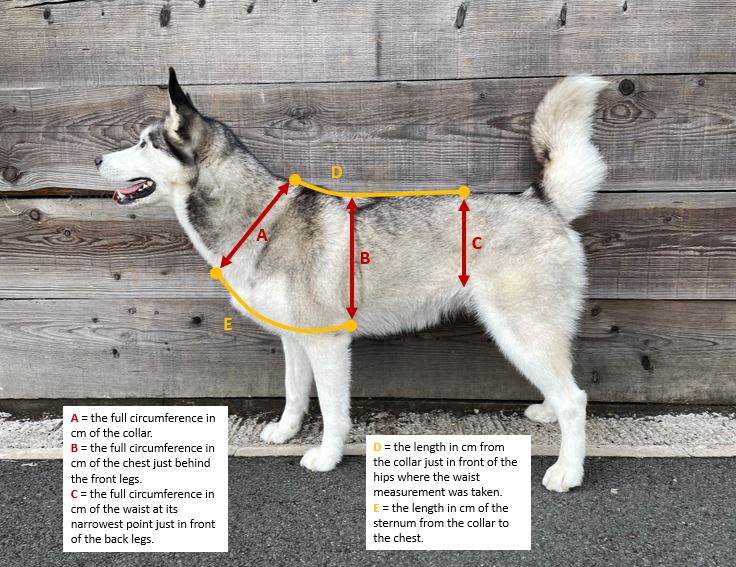 D

A

B

C

E

A = the full circumference in cm of the collar.
B = the full circumference in cm of the chest just behind the front legs.
C = the full circumference in cm of the waist at its narrowest point just in front of the back legs.

D = the length in cm from the collar just in front of the hips where the waist measurement was taken.
E = the length in cm of the sternum from the collar to the chest.